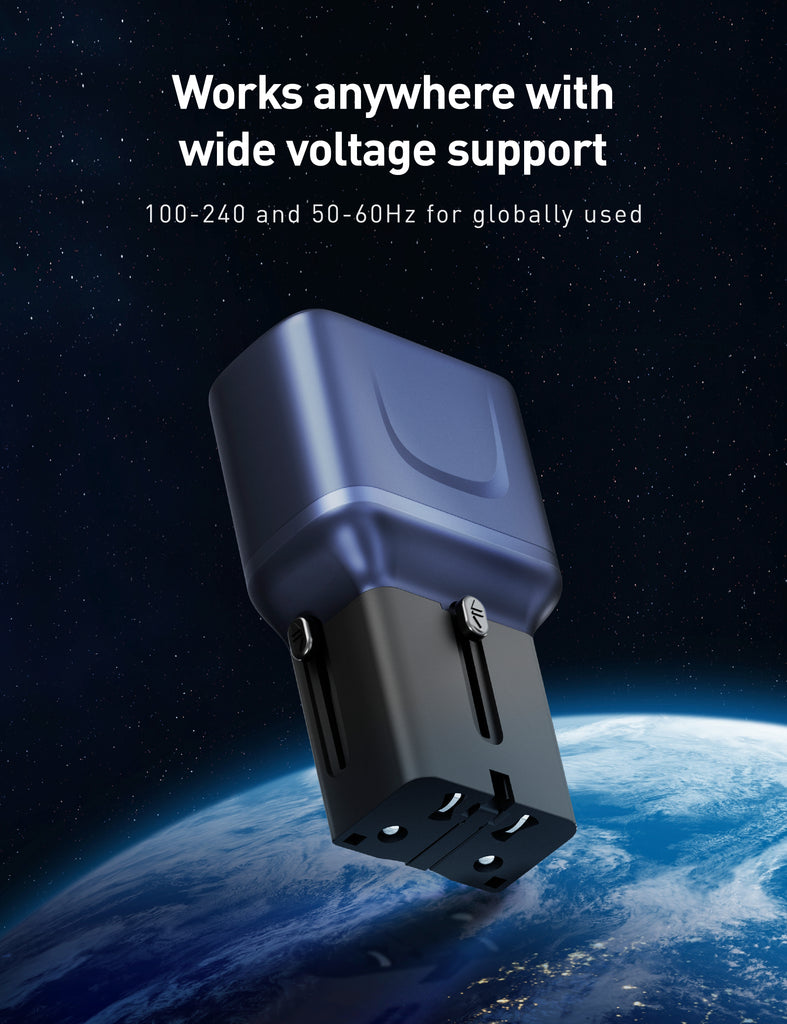 Works anywhere with wide voltage support

100-240 and 50-60Hz for globally used