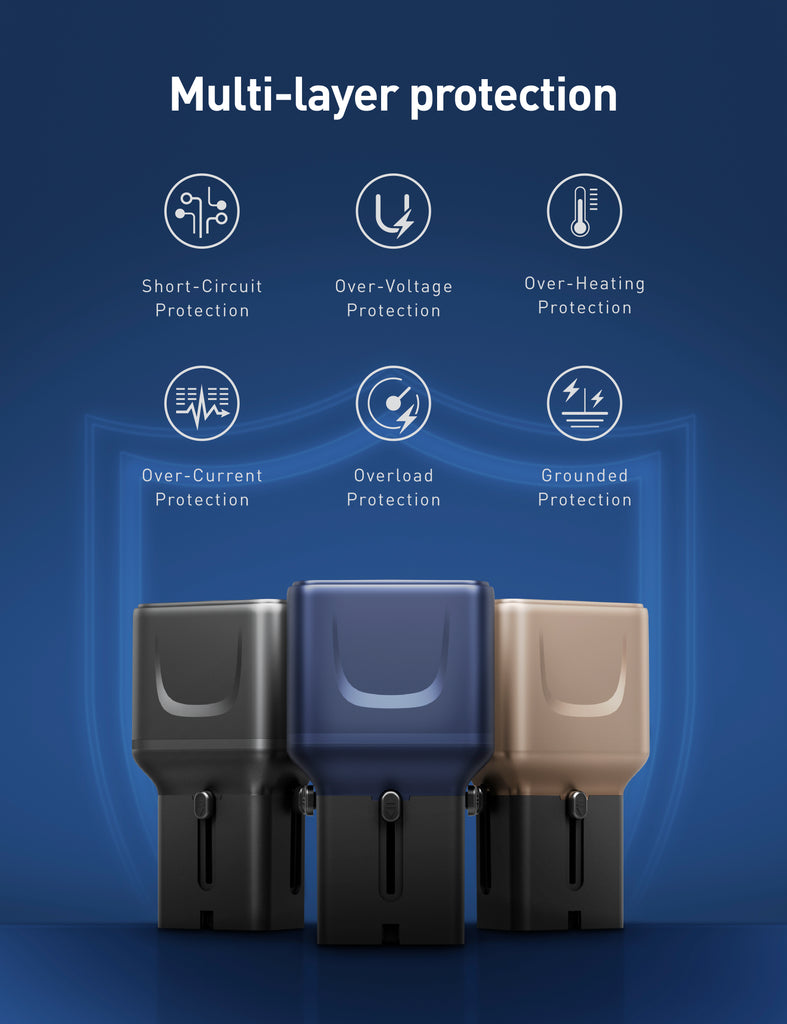 Multi-layer protection

Short-Circuit Protection

Over-Voltage Protection

Over-Heating Protection

Over-Current Protection

Overload Protection

Grounded Protection