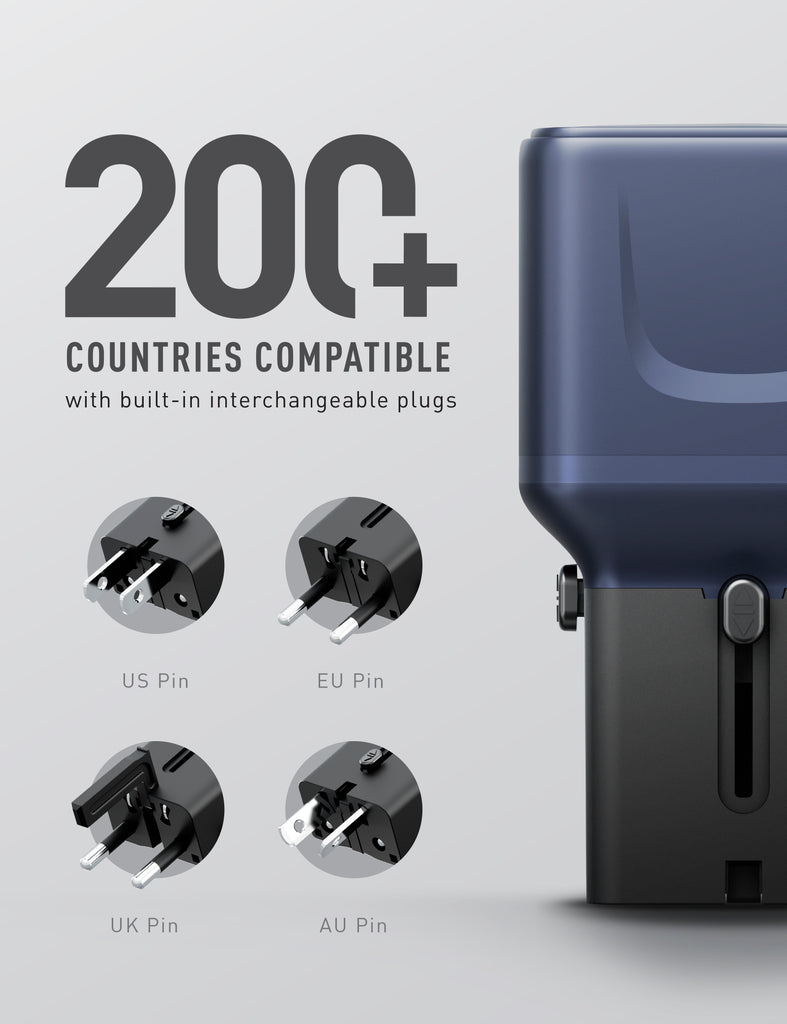 200+
COUNTRIES COMPATIBLE
with built-in interchangeable plugs

US Pin

EU Pin

UK Pin

AU Pin